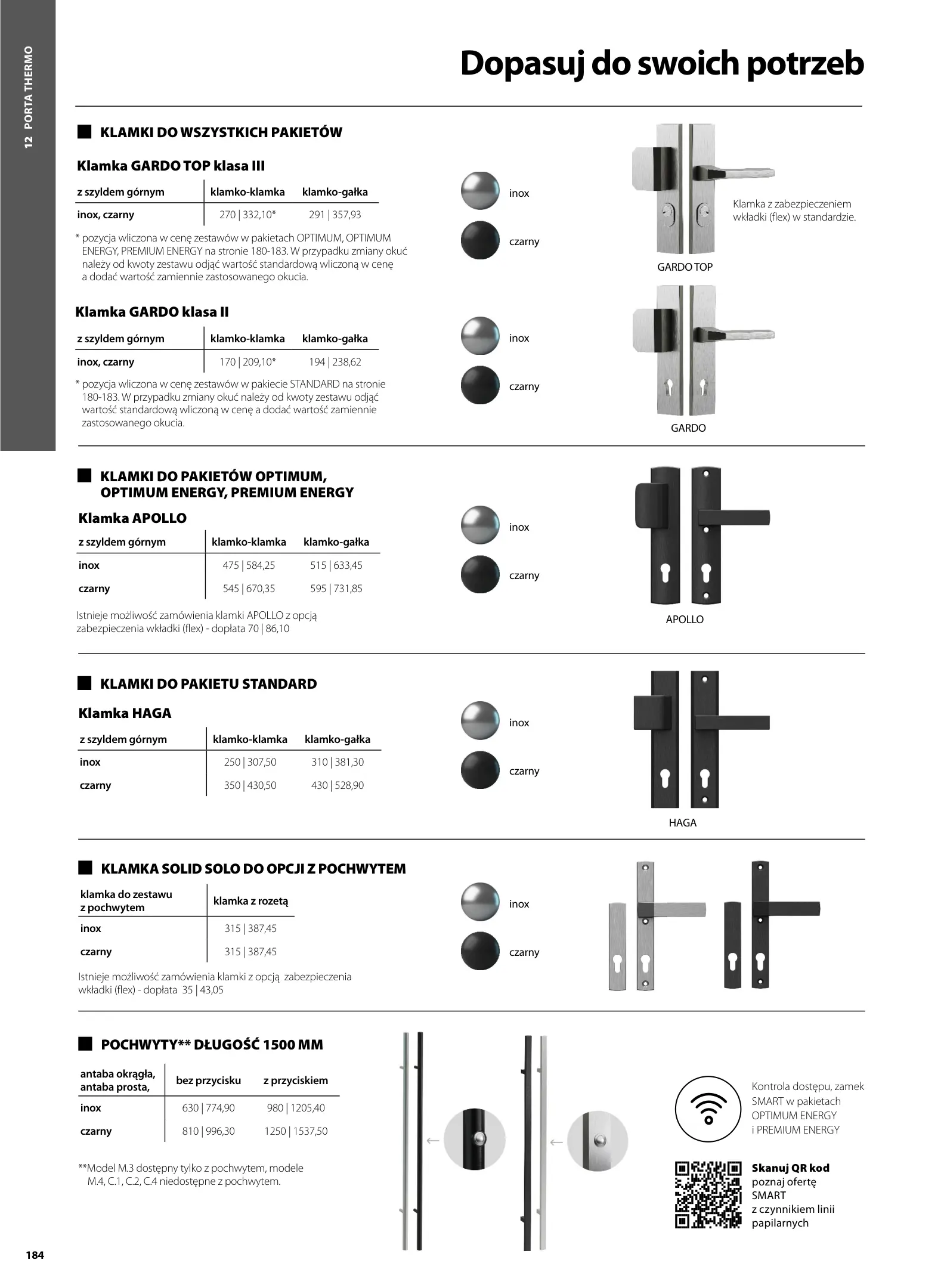 12 PORTA THERMO

Dopasuj do swoich potrzeb

KLAMKI DO WSZYSTKICH PAKIETÓW

Klamka GARDO TOP klasa III

| z szyldem górnym | klamko-klamka | klamko-gałka |
|---|---|---|
| inox, czarny | 270 \| 332,10* | 291 \| 357,93 |

* pozycja wliczona w cenę zestawów w pakietach OPTIMUM, OPTIMUM ENERGY, PREMIUM ENERGY na stronie 180-183. W przypadku zmiany okuć należy od kwoty zestawu odjąć wartość standardową wliczoną w cenę a dodać wartość zamiennie zastosowanego okucia.

inox
czarny

Klamka z zabezpieczeniem wkładki (flex) w standardzie.

GARDO TOP

Klamka GARDO klasa II

| z szyldem górnym | klamko-klamka | klamko-gałka |
|---|---|---|
| inox, czarny | 170 \| 209,10* | 194 \| 238,62 |

* pozycja wliczona w cenę zestawów w pakiecie STANDARD na stronie 180-183. W przypadku zmiany okuć należy od kwoty zestawu odjąć wartość standardową wliczoną w cenę a dodać wartość zamiennie zastosowanego okucia.

inox
czarny

GARDO

KLAMKI DO PAKIETÓW OPTIMUM, OPTIMUM ENERGY, PREMIUM ENERGY

Klamka APOLLO

| z szyldem górnym | klamko-klamka | klamko-gałka |
|---|---|---|
| inox | 475 \| 584,25 | 515 \| 633,45 |
| czarny | 545 \| 670,35 | 595 \| 731,85 |

Istnieje możliwość zamówienia klamki APOLLO z opcją zabezpieczenia wkładki (flex) - dopłata 70 | 86,10

inox
czarny

APOLLO

KLAMKI DO PAKIETU STANDARD

Klamka HAGA

| z szyldem górnym | klamko-klamka | klamko-gałka |
|---|---|---|
| inox | 250 \| 307,50 | 310 \| 381,30 |
| czarny | 350 \| 430,50 | 430 \| 528,90 |

inox
czarny

HAGA

KLAMKA SOLID SOLO DO OPCJI Z POCHWYTEM

| klamka do zestawu z pochwytem | klamka z rozetą |
|---|---|
| inox | 315 \| 387,45 |
| czarny | 315 \| 387,45 |

Istnieje możliwość zamówienia klamki z opcją zabezpieczenia wkładki (flex) - dopłata 35 | 43,05

inox
czarny

POCHWYTY** DŁUGOŚĆ 1500 MM

| antaba okrągła, antaba prosta, | bez przycisku | z przyciskiem |
|---|---|---|
| inox | 630 \| 774,90 | 980 \| 1205,40 |
| czarny | 810 \| 996,30 | 1250 \| 1537,50 |

**Model M.3 dostępny tylko z pochwytem, modele M.4, C.1, C.2, C.4 niedostępne z pochwytem.

Kontrola dostępu, zamek SMART w pakietach OPTIMUM ENERGY i PREMIUM ENERGY

Skanuj QR kod poznaj ofertę SMART z czynnikiem linii papilarnych

184