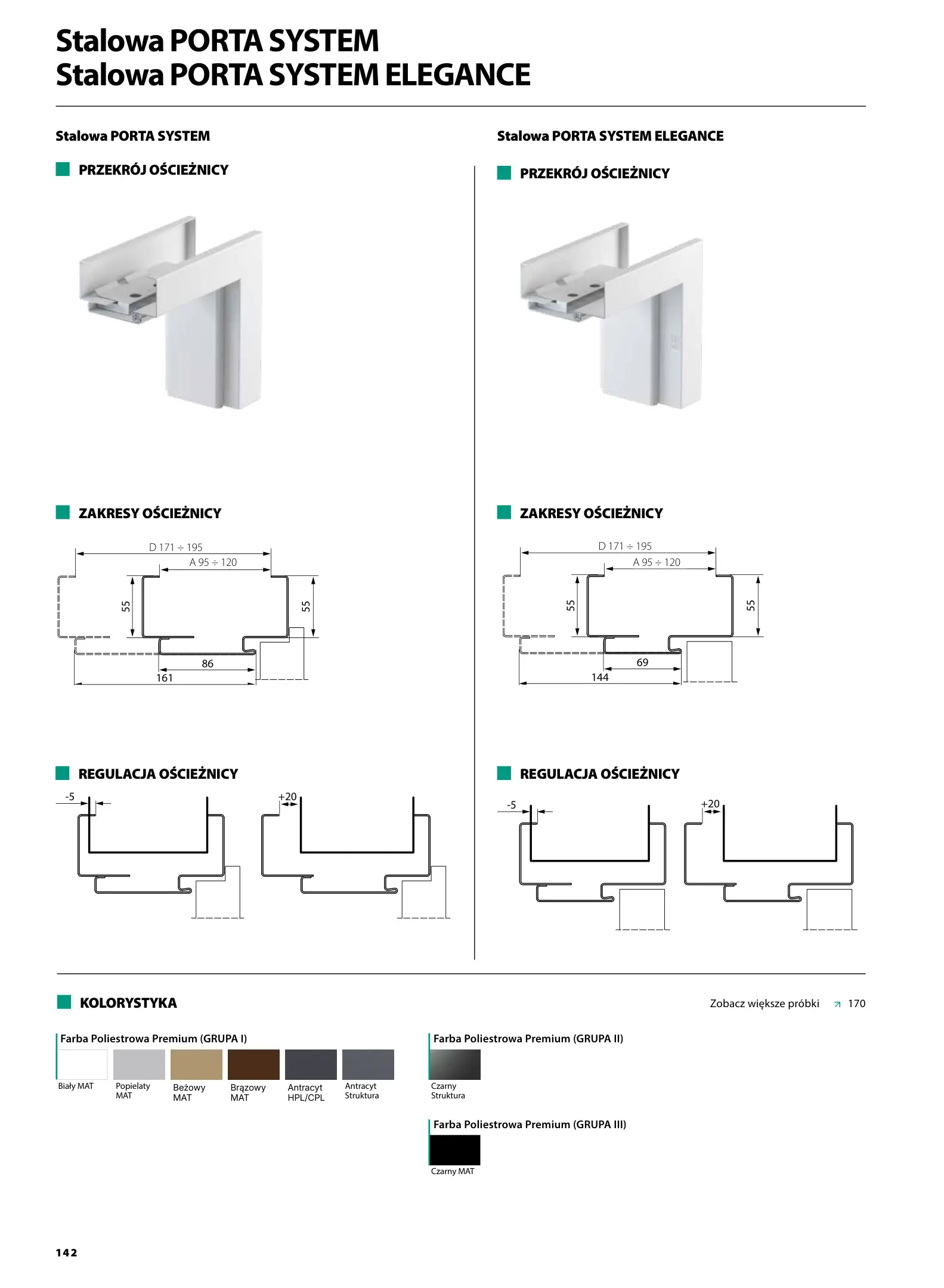 Stalowa PORTA SYSTEM
Stalowa PORTA SYSTEM ELEGANCE

Stalowa PORTA SYSTEM

PRZEKRÓJ OŚCIEŻNICY

ZAKRESY OŚCIEŻNICY

D 171 ÷ 195
A 95 ÷ 120
55
55
86
161

REGULACJA OŚCIEŻNICY

-5
+20

Stalowa PORTA SYSTEM ELEGANCE

PRZEKRÓJ OŚCIEŻNICY

ZAKRESY OŚCIEŻNICY

D 171 ÷ 195
A 95 ÷ 120
55
55
69
144

REGULACJA OŚCIEŻNICY

-5
+20

KOLORYSTYKA

Zobacz większe próbki 170

Farba Poliestrowa Premium (GRUPA I)

Biały MAT
Popielaty MAT
Beżowy MAT
Brązowy MAT
Antracyt HPL/CPL
Antracyt Struktura

Farba Poliestrowa Premium (GRUPA II)

Czarny Struktura

Farba Poliestrowa Premium (GRUPA III)

Czarny MAT

142