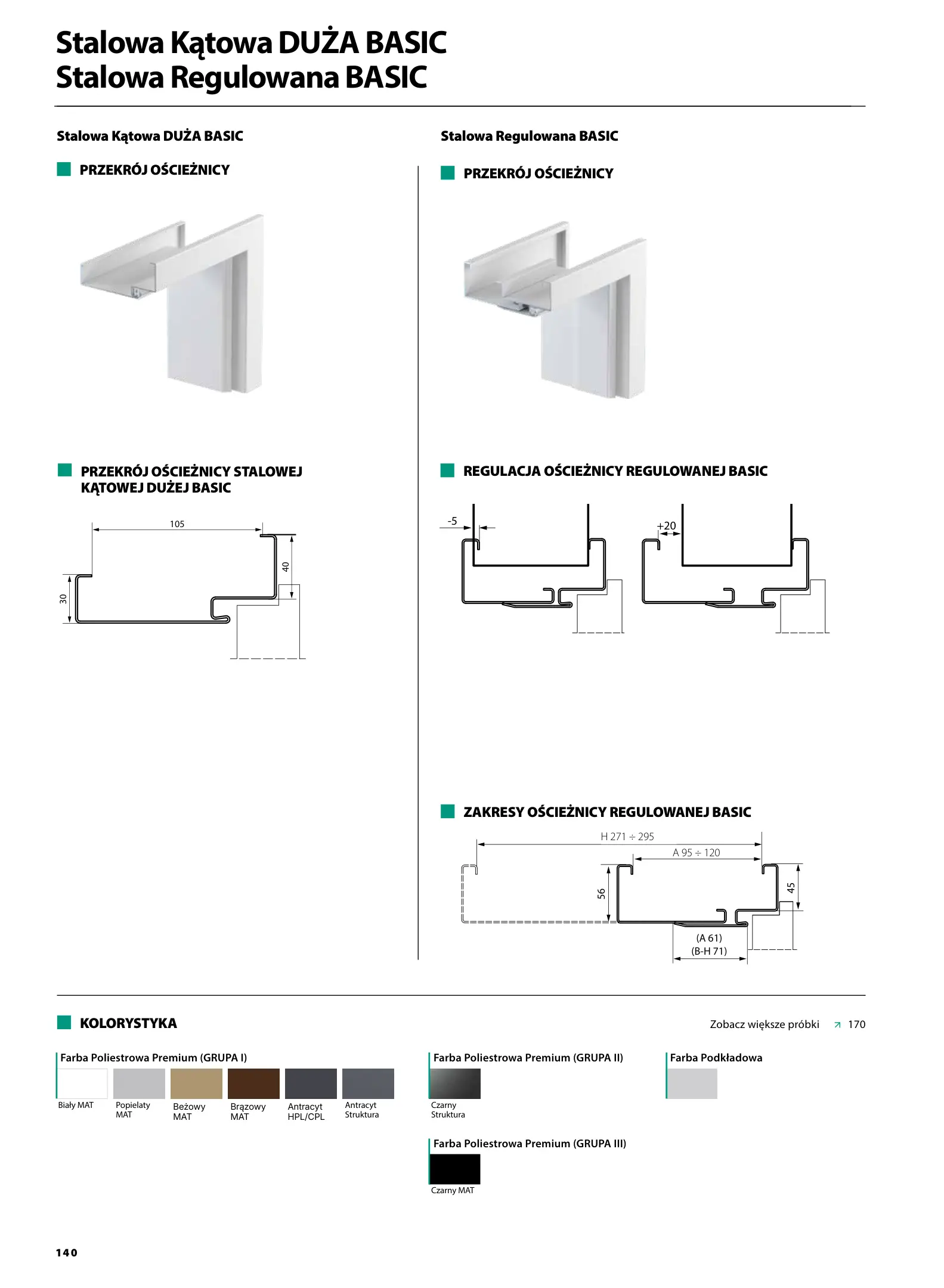 Stalowa Kątowa DUŻA BASIC
Stalowa Regulowana BASIC

Stalowa Kątowa DUŻA BASIC

PRZEKRÓJ OŚCIEŻNICY

PRZEKRÓJ OŚCIEŻNICY STALOWEJ KĄTOWEJ DUŻEJ BASIC

105
40
30

Stalowa Regulowana BASIC

PRZEKRÓJ OŚCIEŻNICY

REGULACJA OŚCIEŻNICY REGULOWANEJ BASIC

-5
+20

ZAKRESY OŚCIEŻNICY REGULOWANEJ BASIC

H 271 ÷ 295
A 95 ÷ 120
56
45
(A 61)
(B-H 71)

KOLORYSTYKA

Zobacz większe próbki 170

Farba Poliestrowa Premium (GRUPA I)
Biały MAT
Popielaty MAT
Beżowy MAT
Brązowy MAT
Antracyt HPL/CPL
Antracyt Struktura

Farba Poliestrowa Premium (GRUPA II)
Czarny Struktura

Farba Poliestrowa Premium (GRUPA III)
Czarny MAT

Farba Podkładowa

140